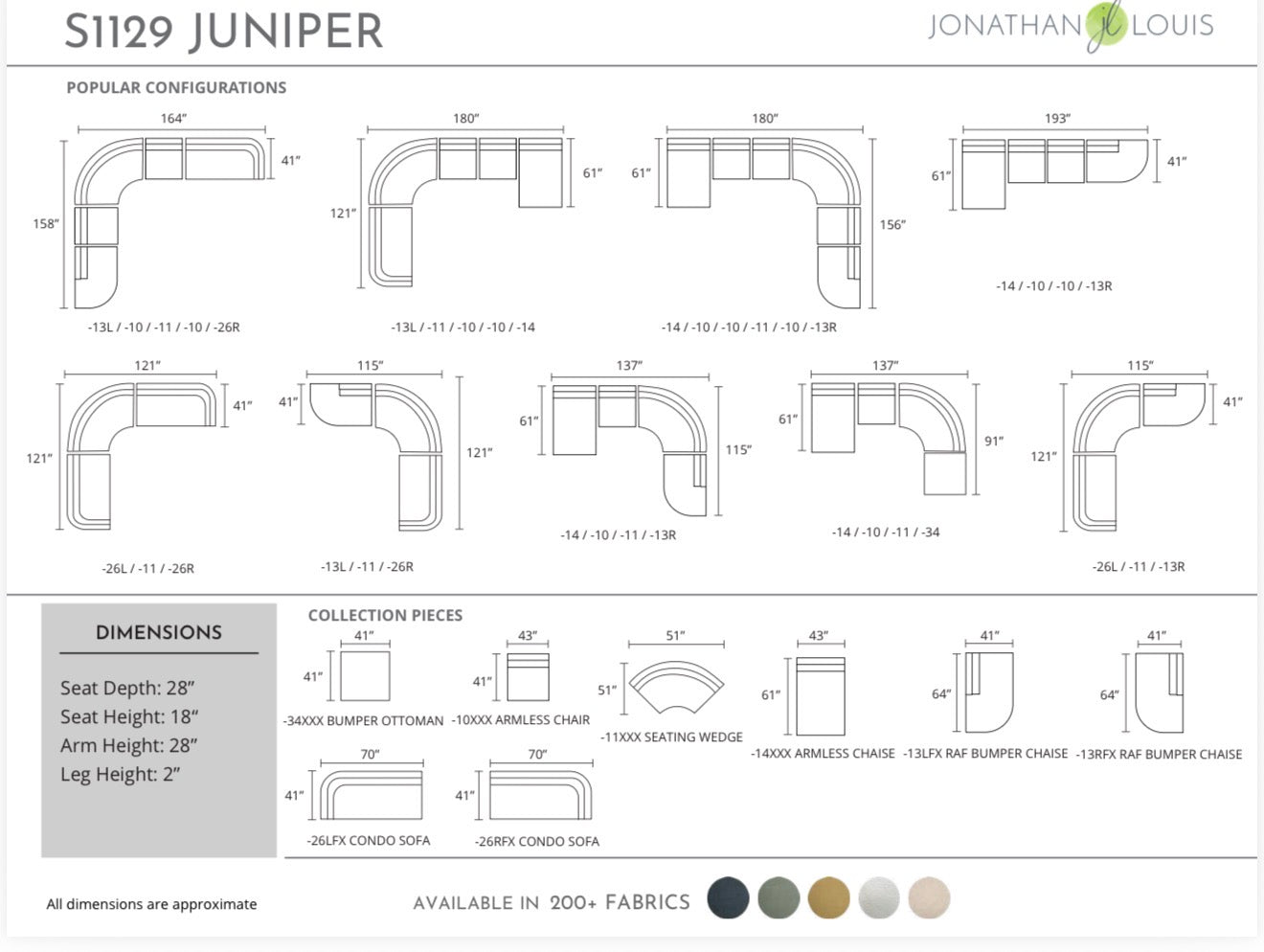 S1129 JUNIPER

JONATHAN jl LOUIS

POPULAR CONFIGURATIONS

164"
41"
158"
-13L / -10 / -11 / -10 / -26R

180"
61"
121"
-13L / -11 / -10 / -10 / -14

180"
61"
156"
-14 / -10 / -10 / -11 / -10 / -13R

193"
61"
41"
-14 / -10 / -10 / -13R

121"
41"
121"
-26L / -11 / -26R

115"
41"
121"
-13L / -11 / -26R

137"
61"
115"
-14 / -10 / -11 / -13R

137"
61"
91"
-14 / -10 / -11 / -34

115"
41"
121"
-26L / -11 / -13R

DIMENSIONS

Seat Depth: 28"
Seat Height: 18"
Arm Height: 28"
Leg Height: 2"

COLLECTION PIECES

41"
41"
-34XXX BUMPER OTTOMAN

43"
41"
-10XXX ARMLESS CHAIR

51"
51"
-11XXX SEATING WEDGE

43"
61"
-14XXX ARMLESS CHAISE

41"
64"
-13LFX RAF BUMPER CHAISE

41"
64"
-13RFX RAF BUMPER CHAISE

70"
41"
-26LFX CONDO SOFA

70"
41"
-26RFX CONDO SOFA

All dimensions are approximate

AVAILABLE IN 200+ FABRICS